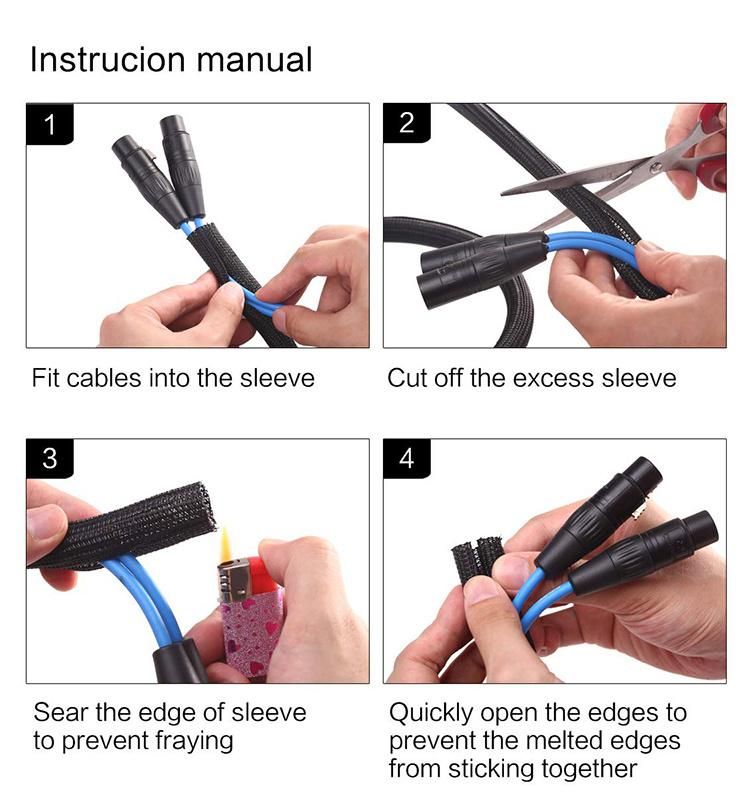 Instrucion manual

1

Fit cables into the sleeve

2

Cut off the excess sleeve

3

Sear the edge of sleeve to prevent fraying

4

Quickly open the edges to prevent the melted edges from sticking together