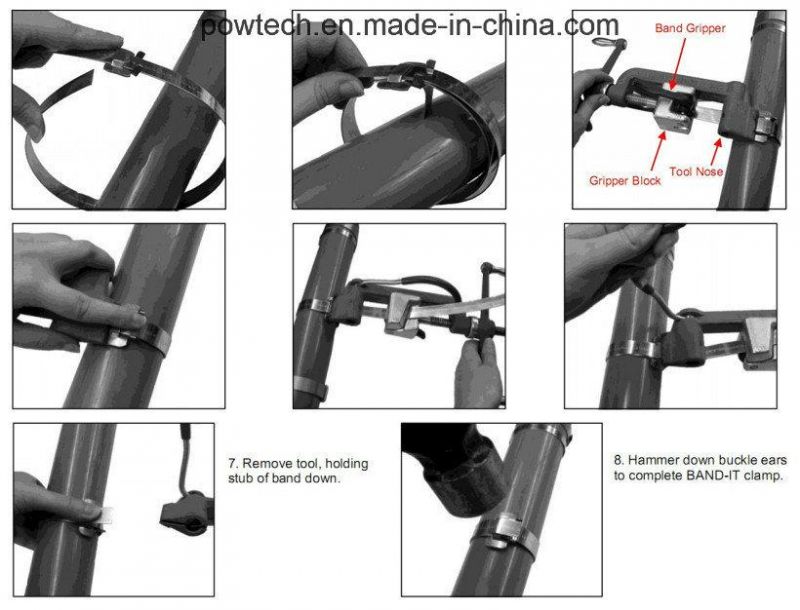 powtech.en.made-in-china.com

Band Gripper

Gripper Block

Tool Nose

7. Remove tool, holding stub of band down.

8. Hammer down buckle ears to complete BAND-IT clamp.