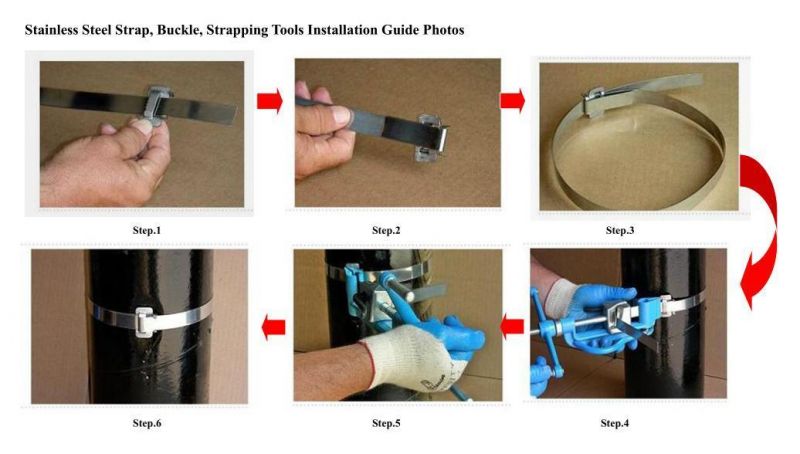 Stainless Steel Strap, Buckle, Strapping Tools Installation Guide Photos

Step.1

Step.2

Step.3

Step.6

Step.5

Step.4