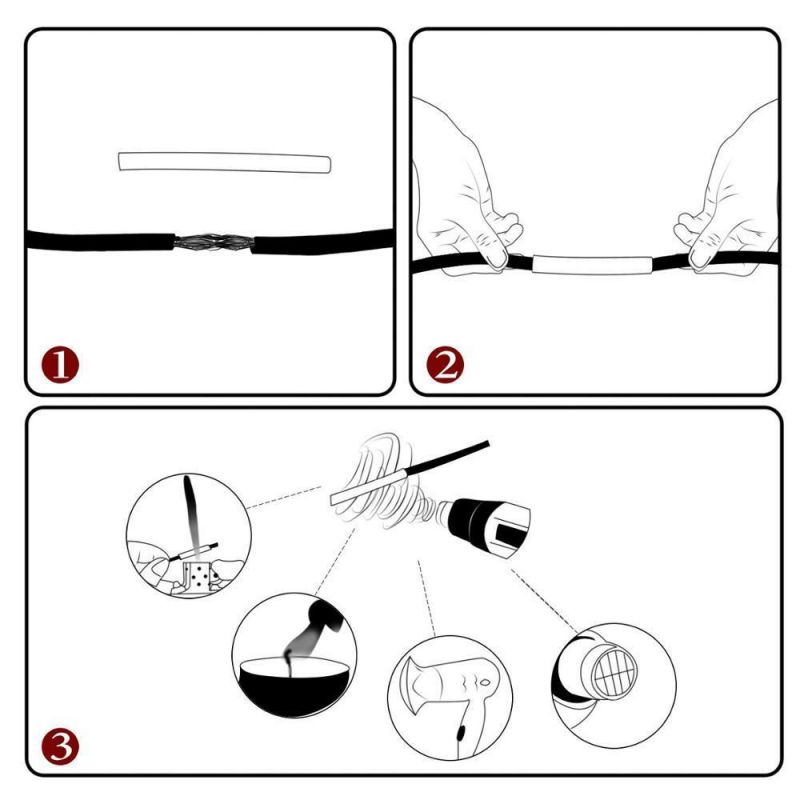 1

2

3