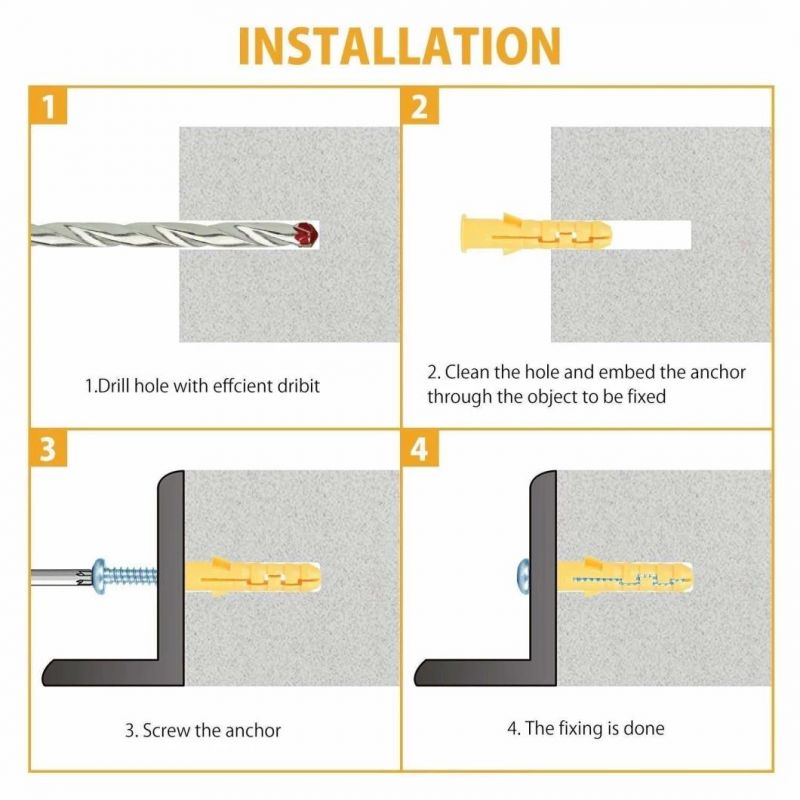 INSTALLATION

1

1.Drill hole with effcient dribit

2

2. Clean the hole and embed the anchor through the object to be fixed

3

3. Screw the anchor

4

4. The fixing is done