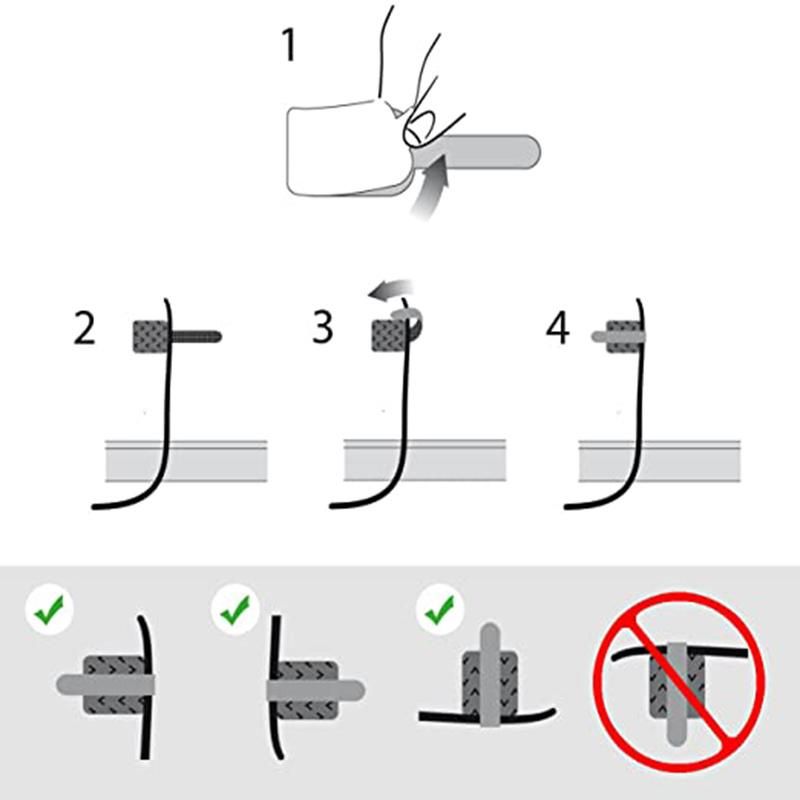 1

2

3

4