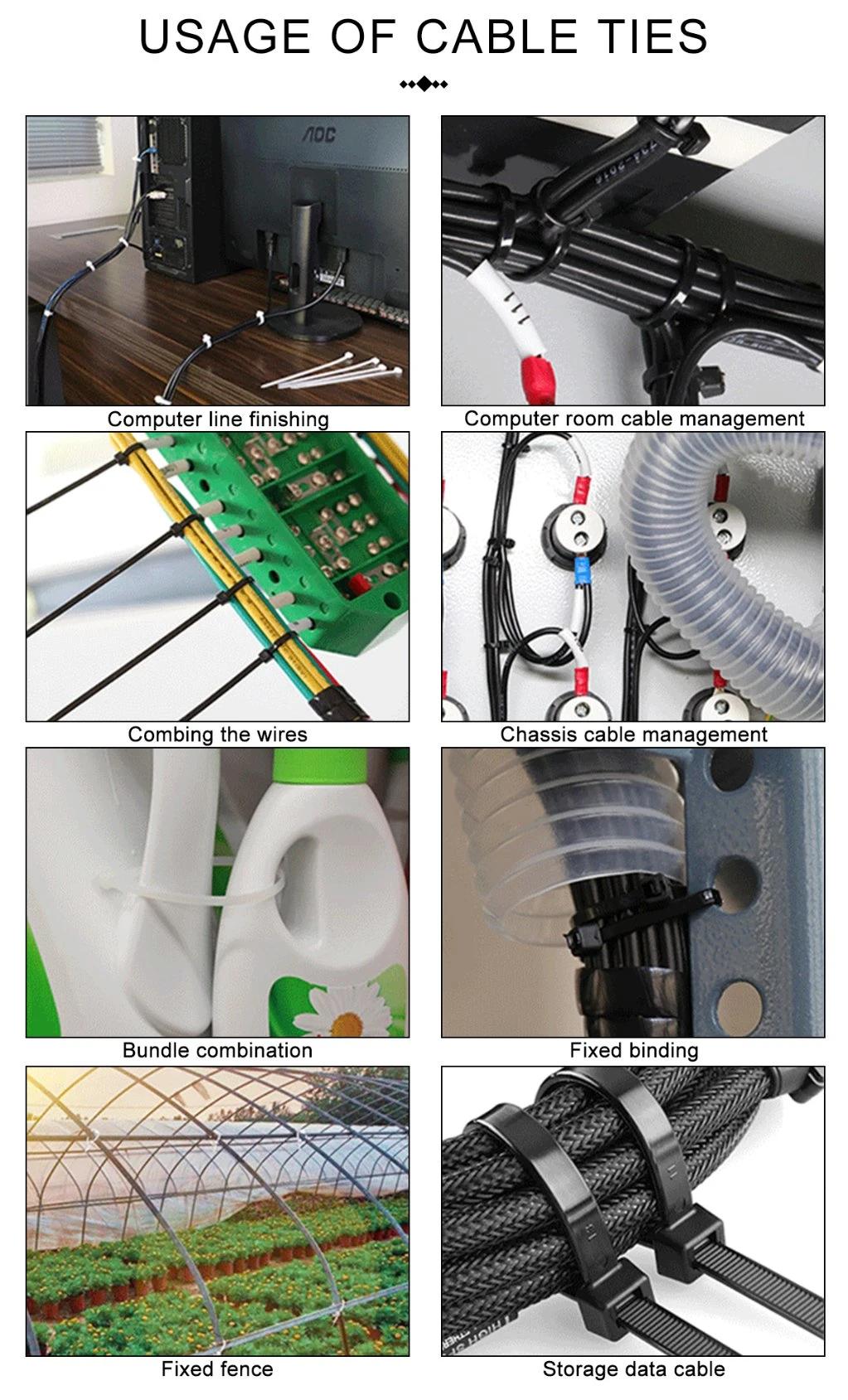 USAGE OF CABLE TIES

AOC

Computer line finishing

Computer room cable management

Combing the wires

Chassis cable management

Bundle combination

Fixed binding

Fixed fence

Storage data cable