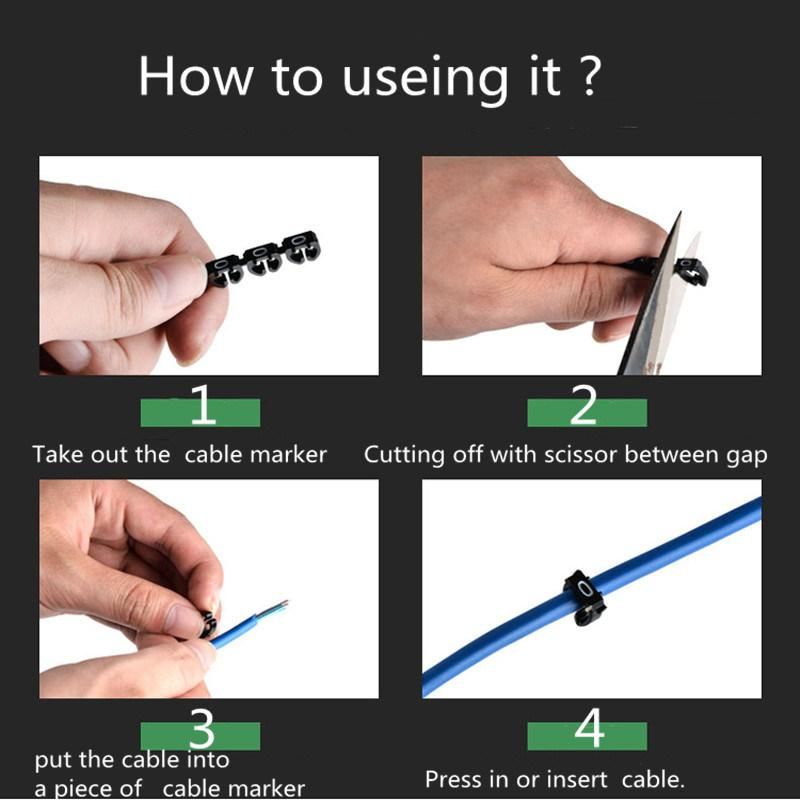 How to useing it ?

1

Take out the cable marker

2

Cutting off with scissor between gap

3

put the cable into a piece of cable marker

4

Press in or insert cable.