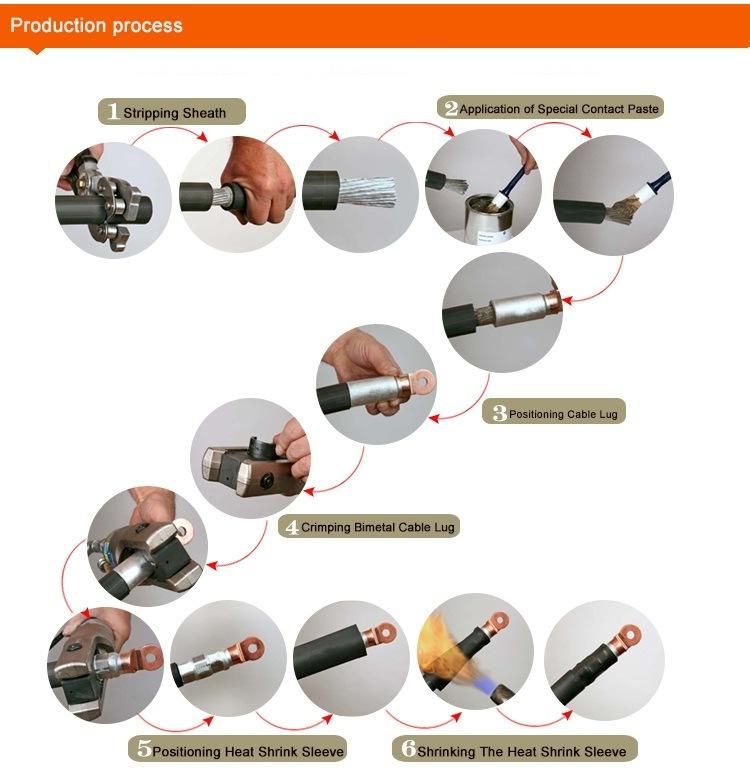 Production process

1 Stripping Sheath

2 Application of Special Contact Paste

3 Positioning Cable Lug

4 Crimping Bimetal Cable Lug

5 Positioning Heat Shrink Sleeve

6 Shrinking The Heat Shrink Sleeve