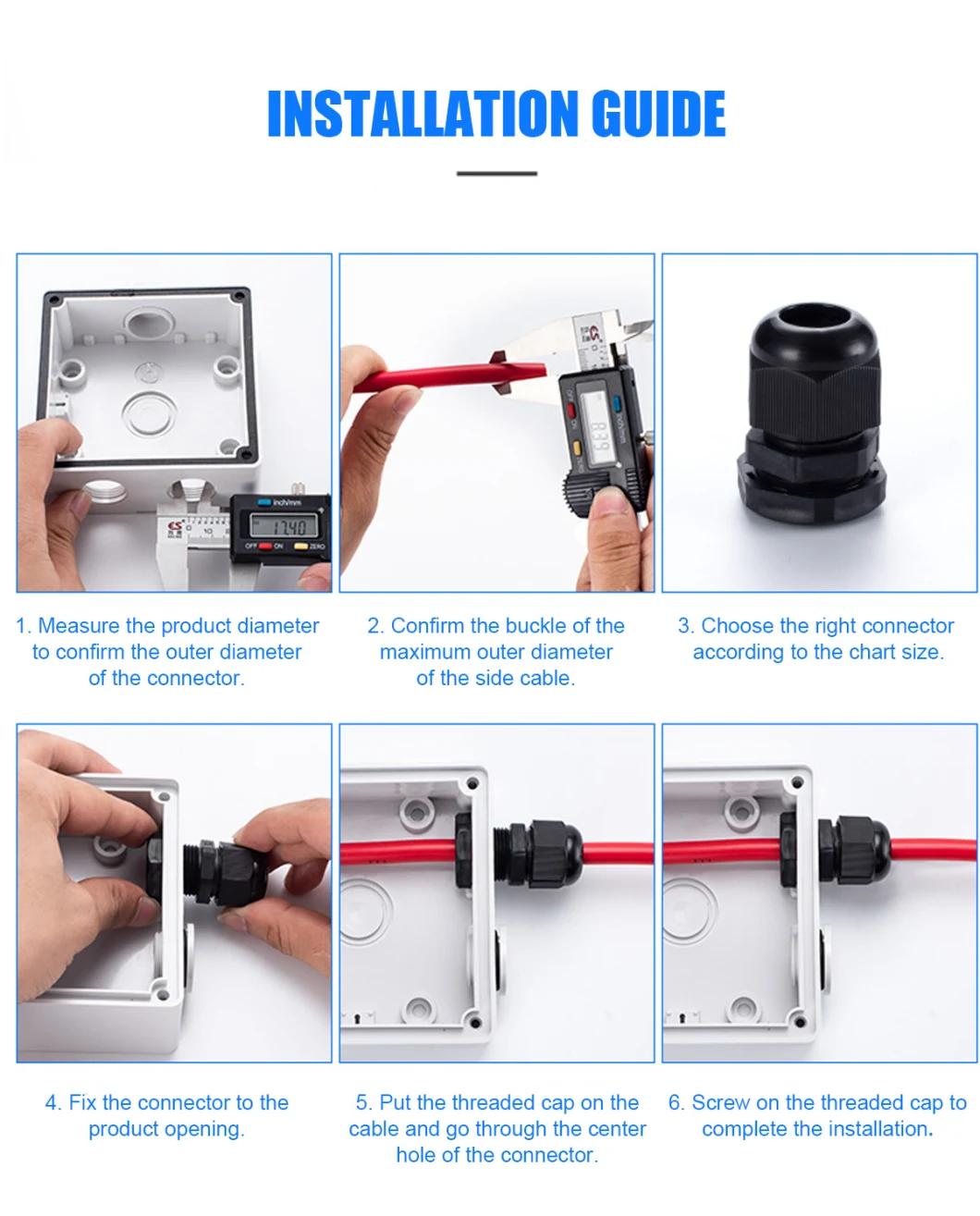 INSTALLATION GUIDE

inch/mm

17.40

OFF ON ZERO

8.39

1. Measure the product diameter to confirm the outer diameter of the connector.

2. Confirm the buckle of the maximum outer diameter of the side cable.

3. Choose the right connector according to the chart size.

4. Fix the connector to the product opening.

5. Put the threaded cap on the cable and go through the center hole of the connector.

6. Screw on the threaded cap to complete the installation.