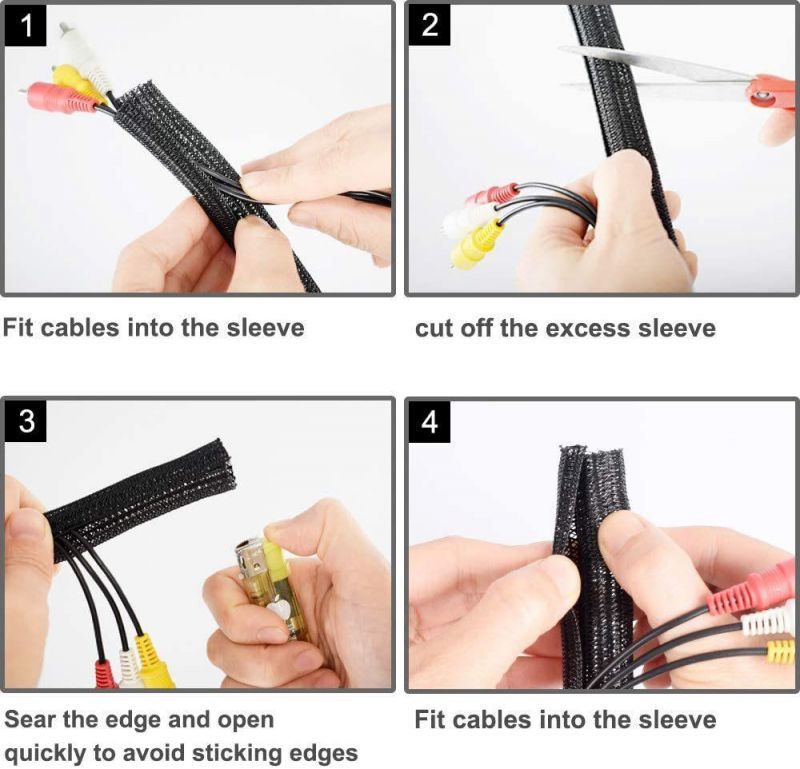 1

Fit cables into the sleeve

2

cut off the excess sleeve

3

Sear the edge and open quickly to avoid sticking edges

4

Fit cables into the sleeve