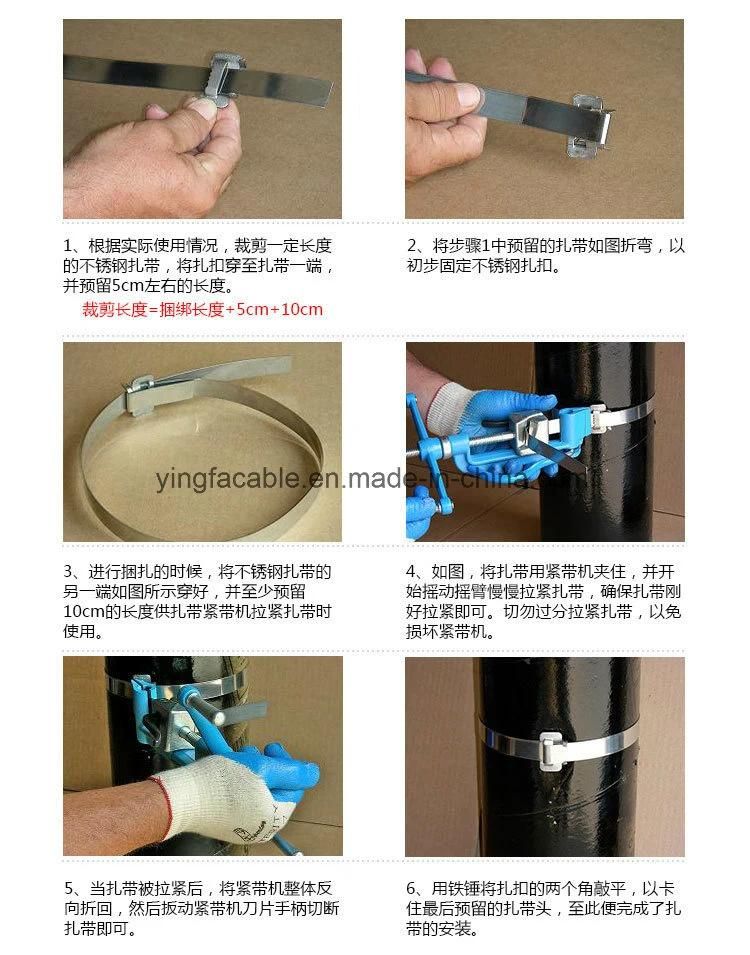 1、根据实际使用情况，裁剪一定长度的不锈钢扎带，将扎扣穿至扎带一端，并预留5cm左右的长度。

裁剪长度=捆绑长度+5cm+10cm

2、将步骤1中预留的扎带如图折弯，以初步固定不锈钢扎扣。

yingfacable.en.made-in-china.com

3、进行捆扎的时候，将不锈钢扎带的另一端如图所示穿好，并至少预留10cm的长度供扎带紧带机拉紧扎带时使用。

4、如图，将扎带用紧带机夹住，并开始摇动摇臂慢慢拉紧扎带，确保扎带刚好拉紧即可。切勿过分拉紧扎带，以免损坏紧带机。

5、当扎带被拉紧后，将紧带机整体反向折回，然后扳动紧带机刀片手柄切断扎带即可。

6、用铁锤将扎扣的两个角敲平，以卡住最后预留的扎带头，至此便完成了扎带的安装。